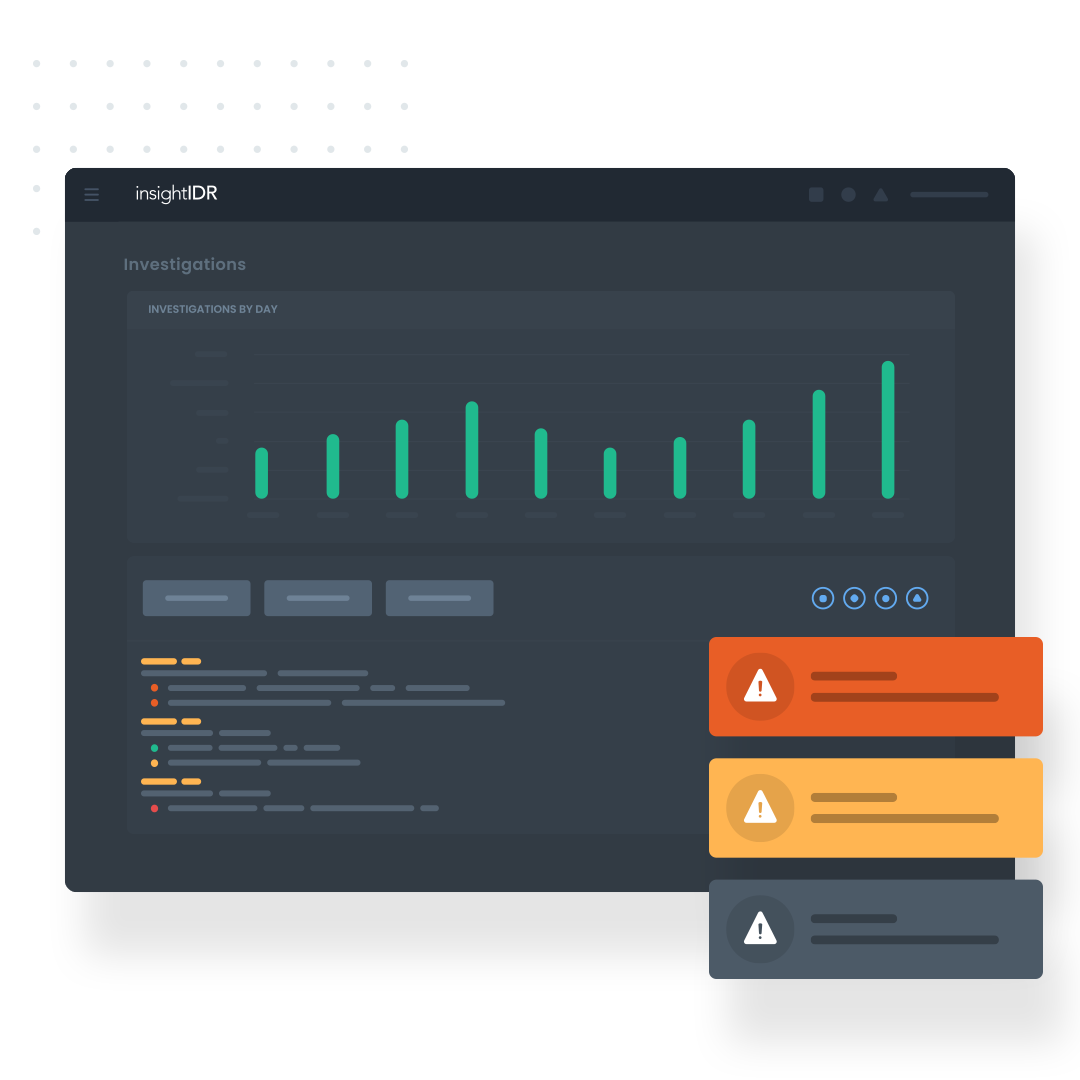 insightIDR

Investigations

INVESTIGATIONS BY DAY